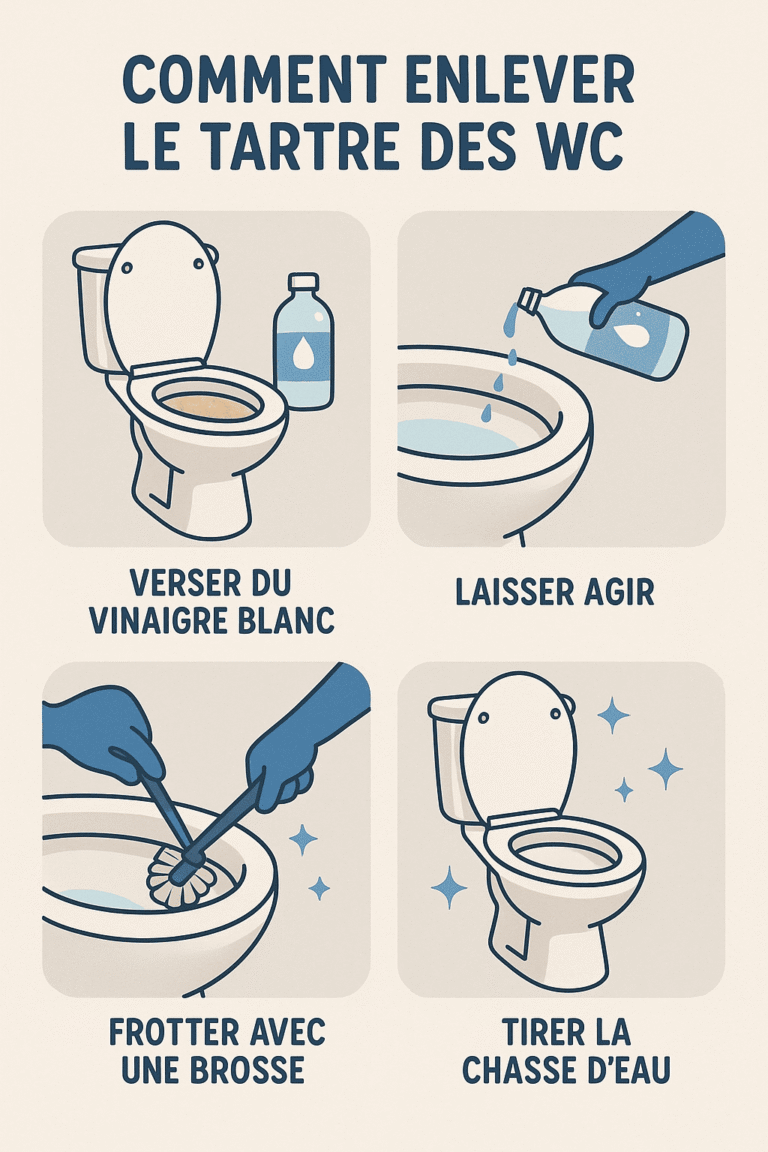 COMMENT ENLEVER LE TARTRE DES WC

VERSER DU VINAIGRE BLANC

LAISSER AGIR

FROTTER AVEC UNE BROSSE

TIRER LA CHASSE D'EAU